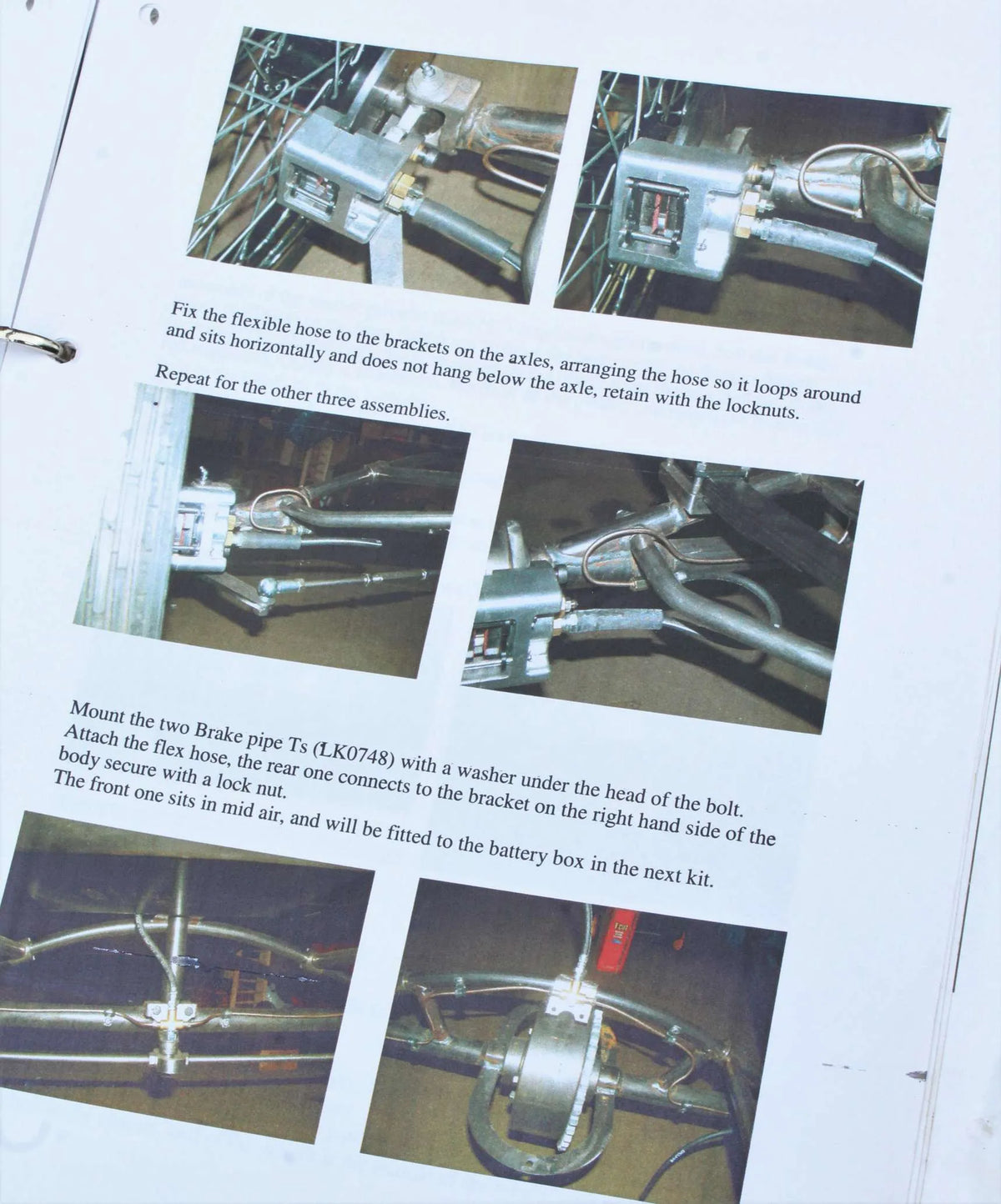 Fix the flexible hose to the brackets on the axles, arranging the hose so it loops around and sits horizontally and does not hang below the axle, retain with the locknuts.

Repeat for the other three assemblies.

Mount the two Brake pipe Ts (LK0748) with a washer under the head of the bolt. Attach the flex hose, the rear one connects to the bracket on the right hand side of the body secure with a lock nut.
The front one sits in mid air, and will be fitted to the battery box in the next kit.